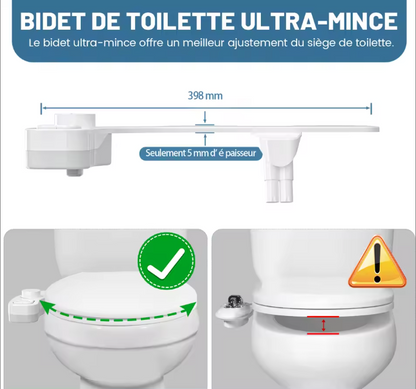 BIDET DE TOILETTE ULTRA-MINCE

Le bidet ultra-mince offre un meilleur ajustement du siège de toilette.

398 mm

Seulement 5 mm d' é paisseur